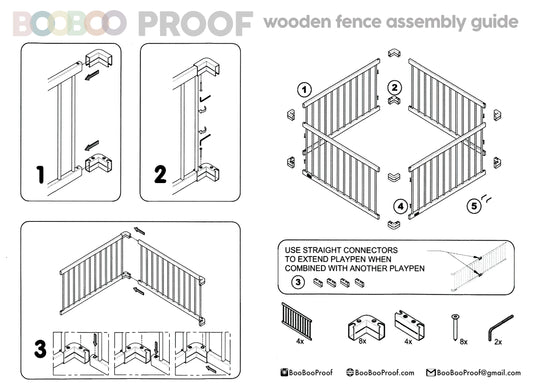 BOOBOO PROOF wooden fence assembly guide

1

2

3

1

2

4

5

USE STRAIGHT CONNECTORS TO EXTEND PLAYPEN WHEN COMBINED WITH ANOTHER PLAYPEN

3

4x

8x

4x

8x

2x

BooBooProof

BooBooProof.com

BooBooProof@gmail.com